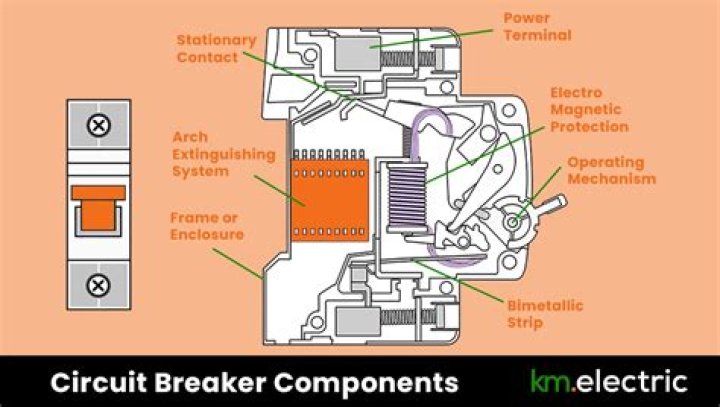 Stationary Contact

Power Terminal

Electro Magnetic Protection

Arch Extinguishing System

Operating Mechanism

Frame or Enclosure

Bimetallic Strip

Circuit Breaker Components

km.electric