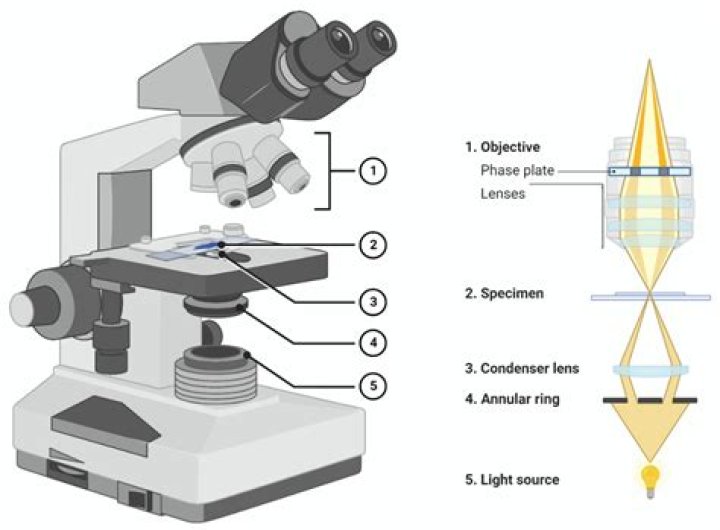 1
2
3
4
5

1. Objective
Phase plate
Lenses
2. Specimen
3. Condenser lens
4. Annular ring
5. Light source