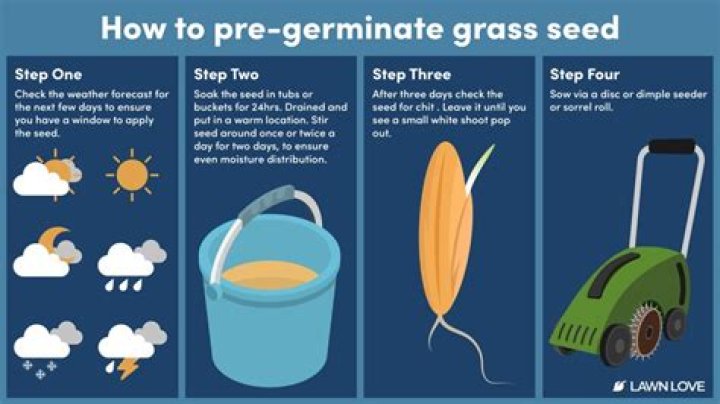 How to pre-germinate grass seed

Step One
Check the weather forecast for the next few days to ensure you have a window to apply the seed.

Step Two
Soak the seed in tubs or buckets for 24hrs. Drained and put in a warm location. Stir seed around once or twice a day for two days, to ensure even moisture distribution.

Step Three
After three days check the seed for chit . Leave it until you see a small white shoot pop out.

Step Four
Sow via a disc or dimple seeder or sorrel roll.

LAWN LOVE