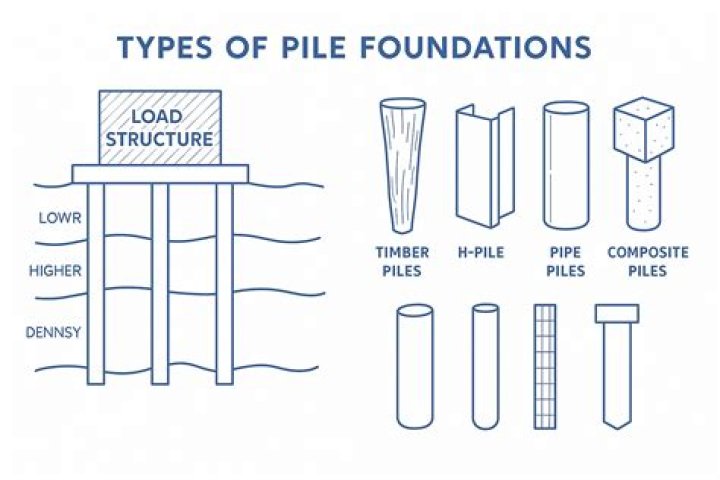 TYPES OF PILE FOUNDATIONS

LOAD STRUCTURE

LOWR

HIGHER

DENNSY

TIMBER PILES

H-PILE

PIPE PILES

COMPOSITE PILES