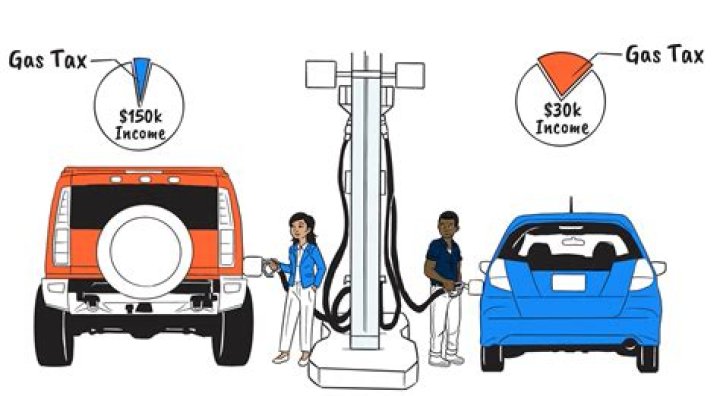 Gas Tax

$150k
Income

Gas Tax

$30k
Income