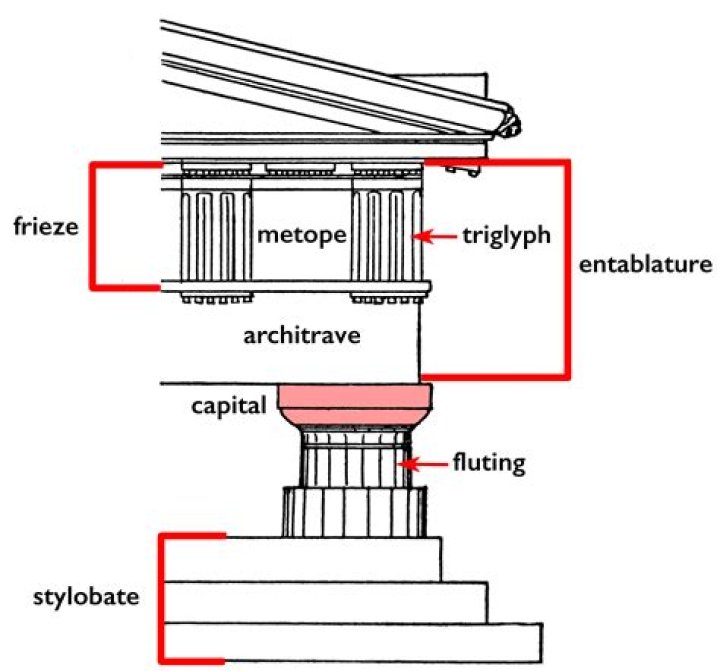 frieze
metope
triglyph
entablature
architrave
capital
fluting
stylobate