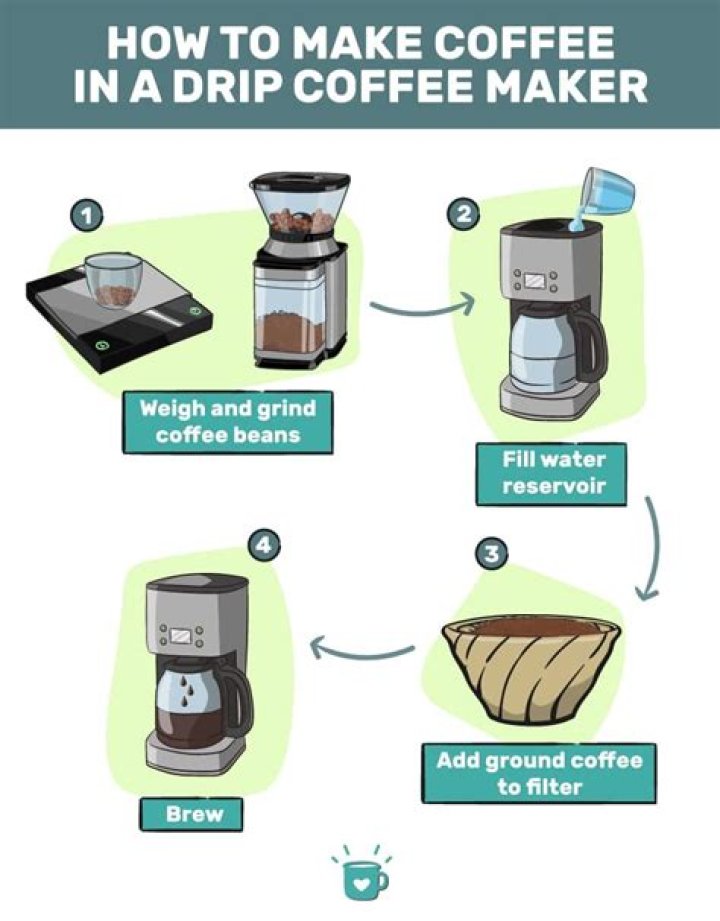 HOW TO MAKE COFFEE IN A DRIP COFFEE MAKER

1

Weigh and grind coffee beans

2

Fill water reservoir

3

Add ground coffee to filter

4

Brew