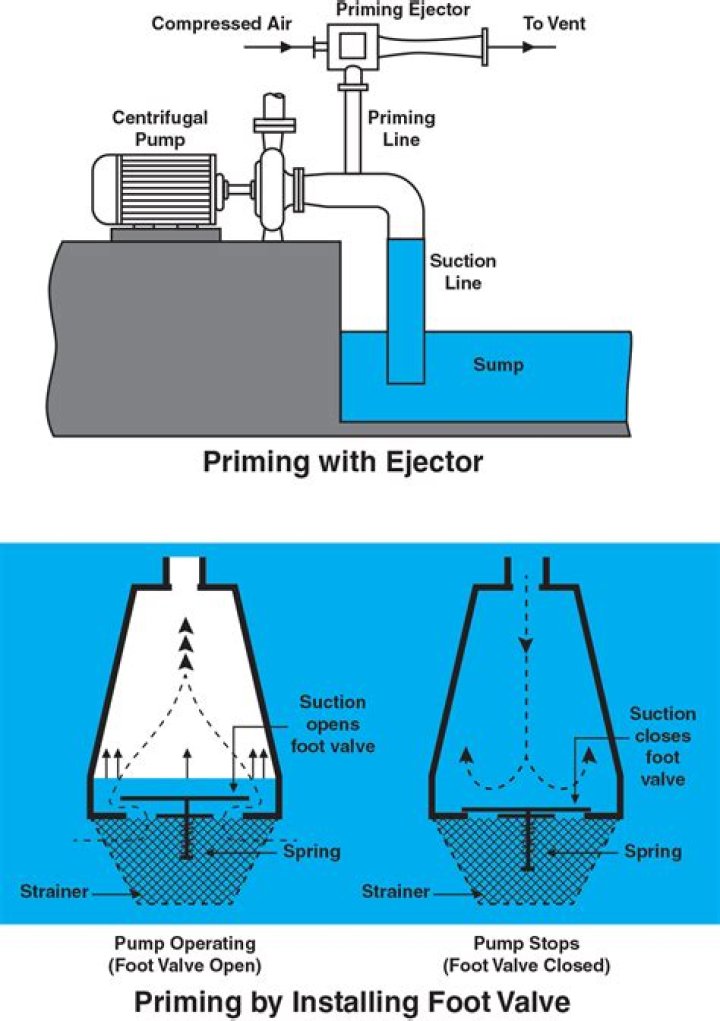 Compressed Air
Priming Ejector
To Vent
Centrifugal Pump
Priming Line
Suction Line
Sump

Priming with Ejector

Suction opens foot valve
Spring
Strainer

Suction closes foot valve
Spring
Strainer

Pump Operating (Foot Valve Open)

Pump Stops (Foot Valve Closed)

Priming by Installing Foot Valve