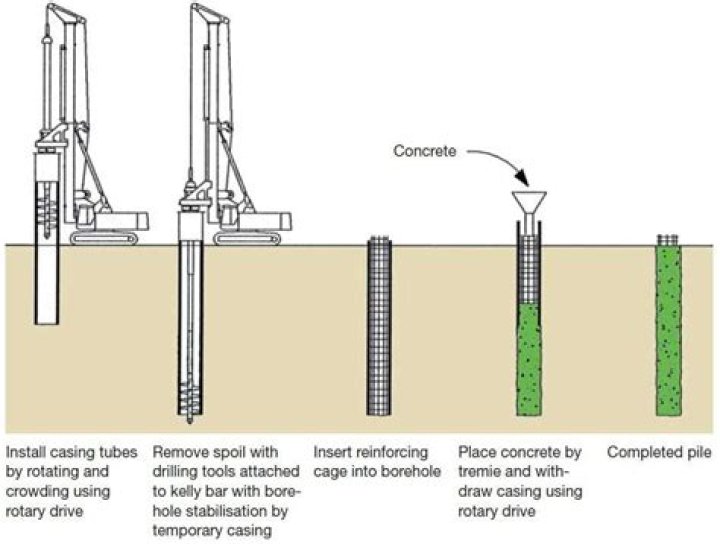 Concrete

Install casing tubes by rotating and crowding using rotary drive

Remove spoil with drilling tools attached to kelly bar with borehole stabilisation by temporary casing

Insert reinforcing cage into borehole

Place concrete by tremie and withdraw casing using rotary drive

Completed pile