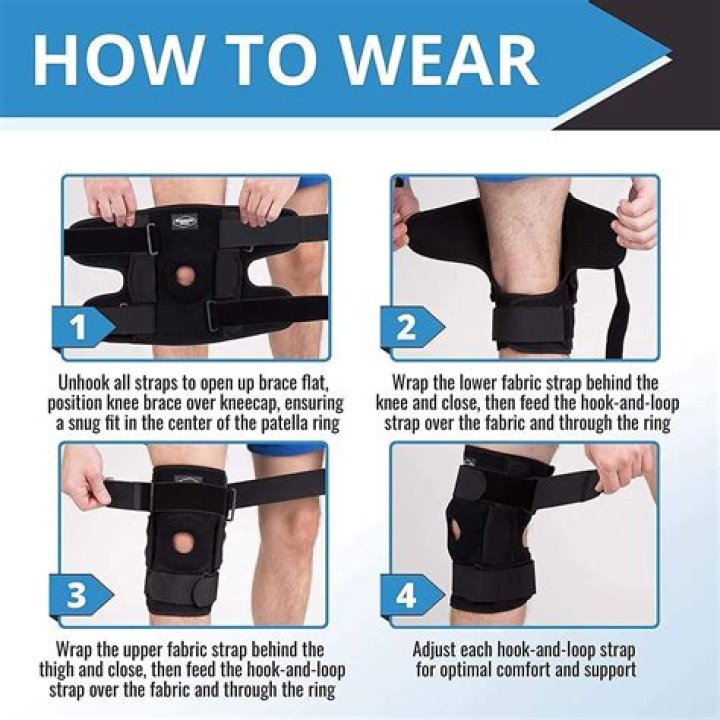 HOW TO WEAR

1

Unhook all straps to open up brace flat, position knee brace over kneecap, ensuring a snug fit in the center of the patella ring

2

Wrap the lower fabric strap behind the knee and close, then feed the hook-and-loop strap over the fabric and through the ring

3

Wrap the upper fabric strap behind the thigh and close, then feed the hook-and-loop strap over the fabric and through the ring

4

Adjust each hook-and-loop strap for optimal comfort and support