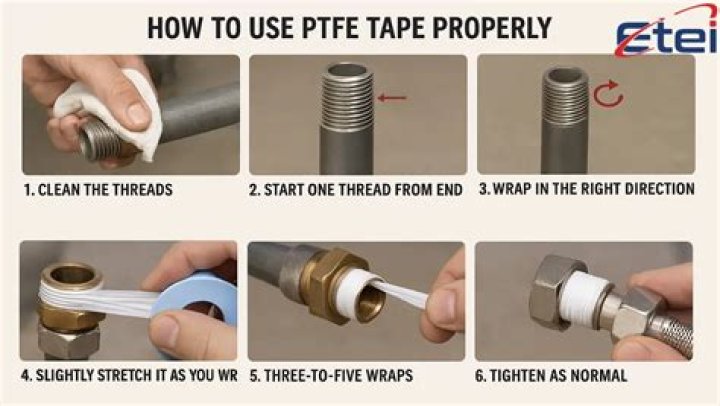 HOW TO USE PTFE TAPE PROPERLY

Etei

1. CLEAN THE THREADS

2. START ONE THREAD FROM END

3. WRAP IN THE RIGHT DIRECTION

4. SLIGHTLY STRETCH IT AS YOU WR

5. THREE-TO-FIVE WRAPS

6. TIGHTEN AS NORMAL