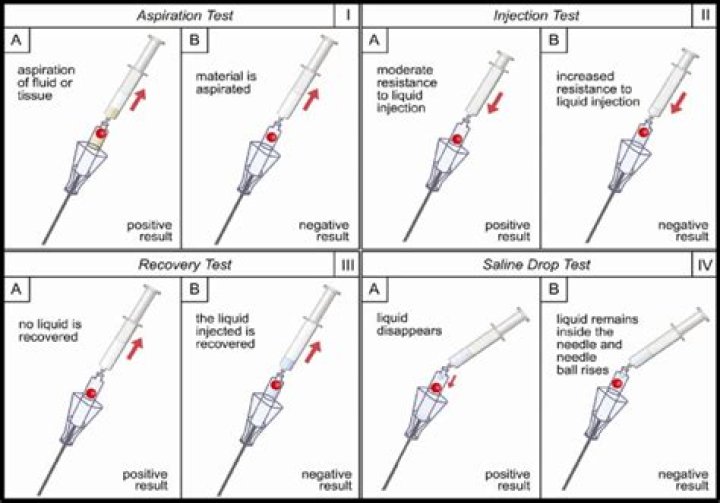 Aspiration Test I

A
aspiration of fluid or tissue
positive result

B
material is aspirated
negative result

Injection Test II

A
moderate resistance to liquid injection
positive result

B
increased resistance to liquid injection
negative result

Recovery Test III

A
no liquid is recovered
positive result

B
the liquid injected is recovered
negative result

Saline Drop Test IV

A
liquid disappears
positive result

B
liquid remains inside the needle and needle ball rises
negative result