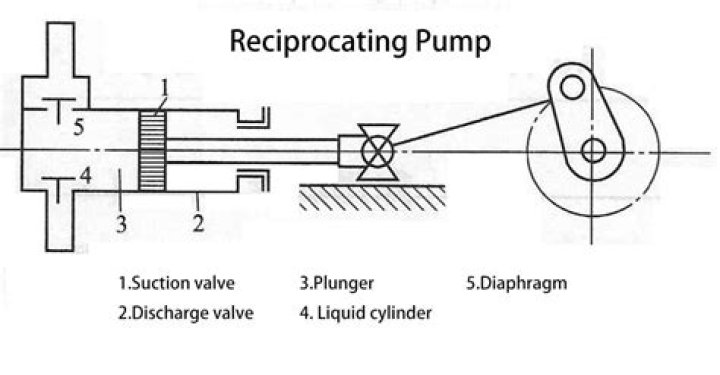 Reciprocating Pump

1
5
4
3
2

1.Suction valve
2.Discharge valve
3.Plunger
4. Liquid cylinder
5.Diaphragm