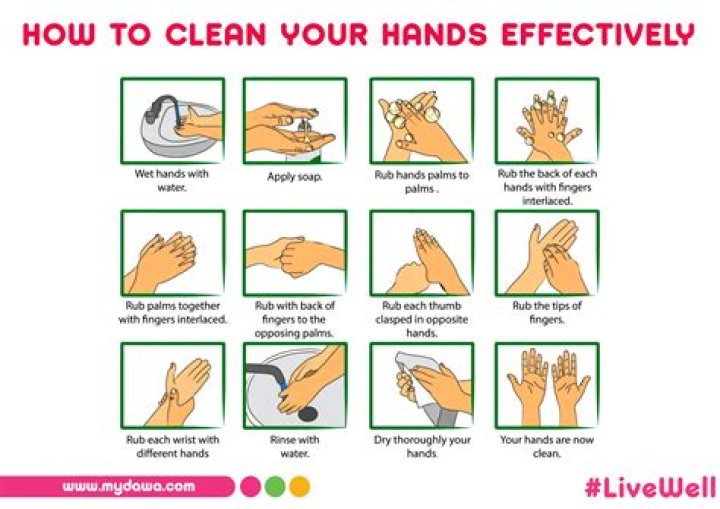 HOW TO CLEAN YOUR HANDS EFFECTIVELY

Wet hands with water.

Apply soap.

Rub hands palms to palms .

Rub the back of each hands with fingers interlaced.

Rub palms together with fingers interlaced.

Rub with back of fingers to the opposing palms.

Rub each thumb clasped in opposite hands.

Rub the tips of fingers.

Rub each wrist with different hands

Rinse with water.

Dry thoroughly your hands.

Your hands are now clean.

www.mydawa.com

#LiveWell