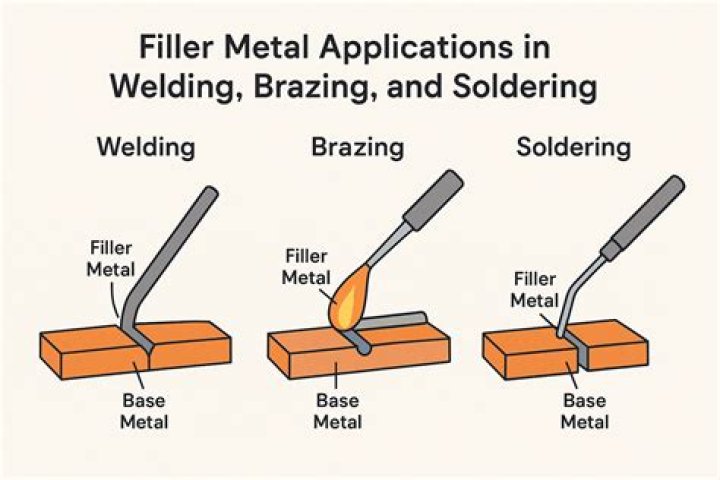 Filler Metal Applications in Welding, Brazing, and Soldering

Welding

Filler Metal

Base Metal

Brazing

Filler Metal

Base Metal

Soldering

Filler Metal

Base Metal