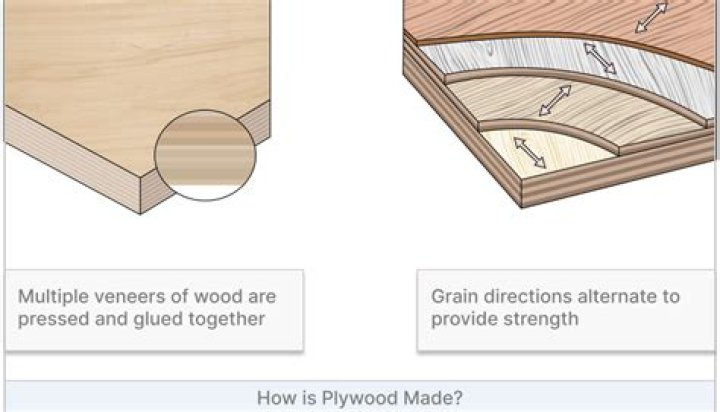 Multiple veneers of wood are pressed and glued together

Grain directions alternate to provide strength

How is Plywood Made?